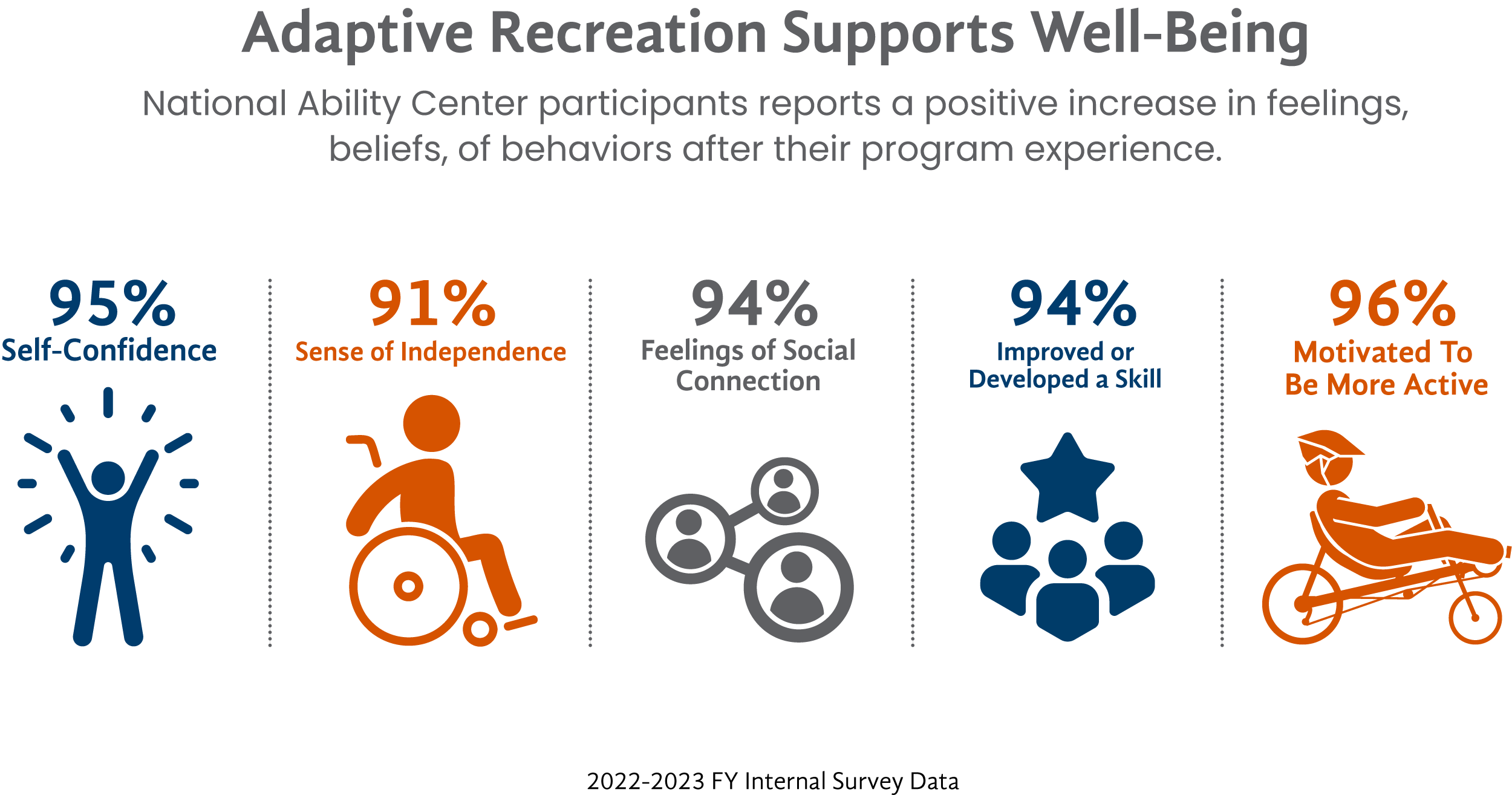 Adaptive Recreation Supports Well-Being

National Ability Center participants reports a positive increase in feelings, beliefs, of behaviors after their program experience.

95%
Self-Confidence

91%
Sense of Independence

94%
Feelings of Social Connection

94%
Improved or Developed a Skill

96%
Motivated To Be More Active

2022-2023 FY Internal Survey Data